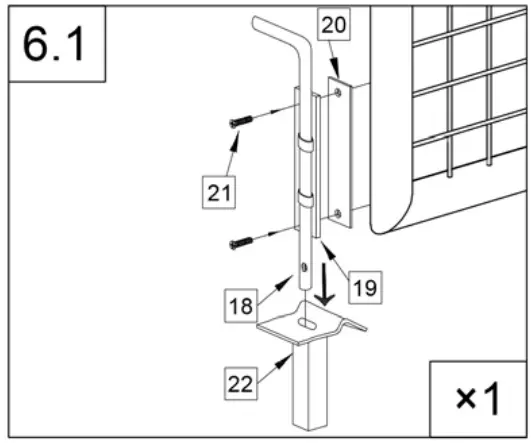 6.1

20

21

19

18

22

×1