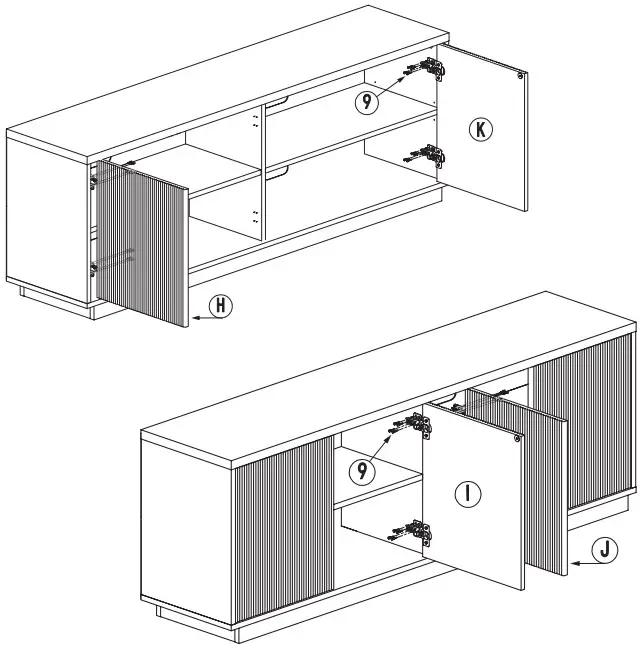 9
K
H
9
I
J