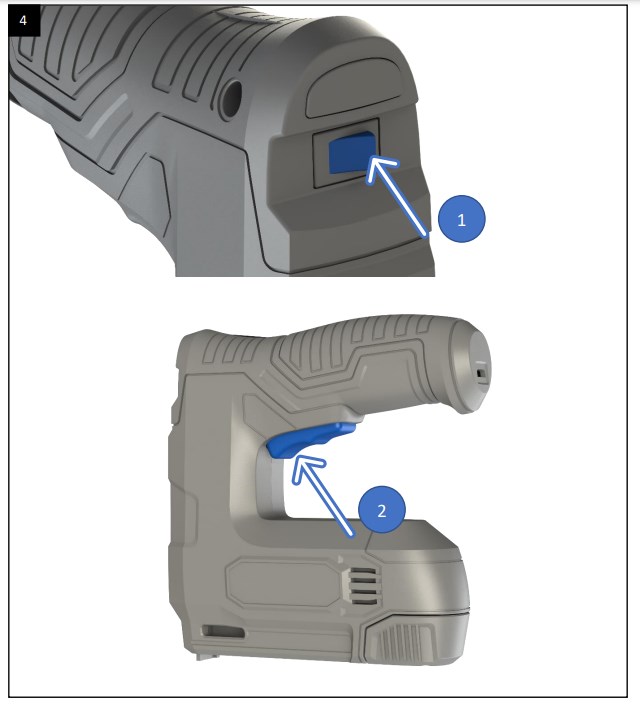 4

1

2