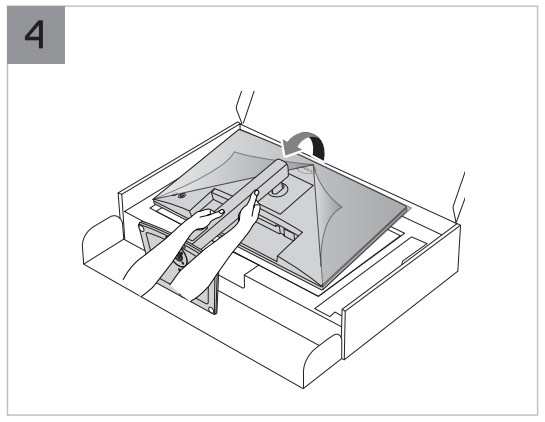 4