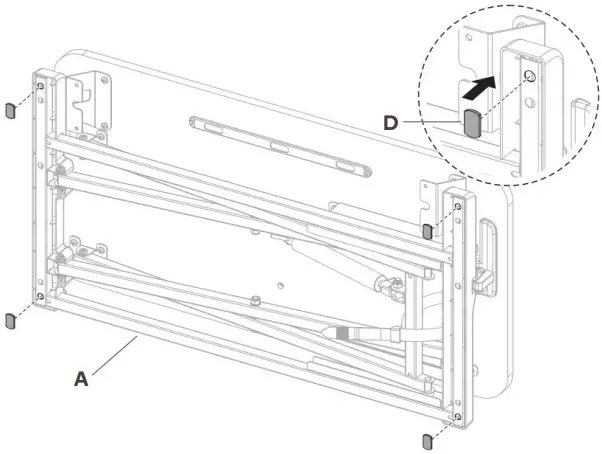 D

A