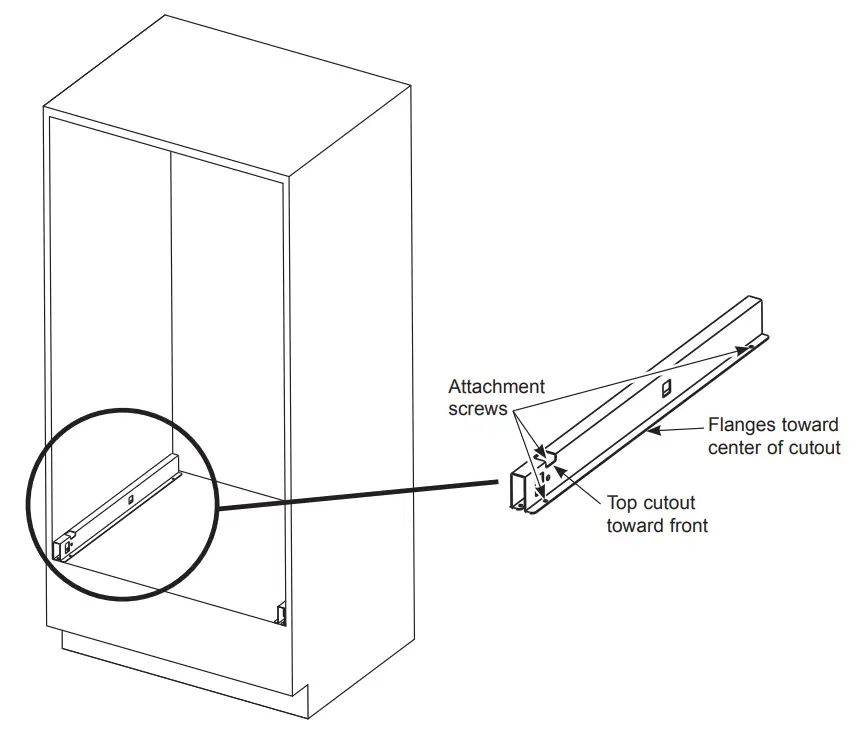 Attachment screws

Flanges toward center of cutout

Top cutout toward front