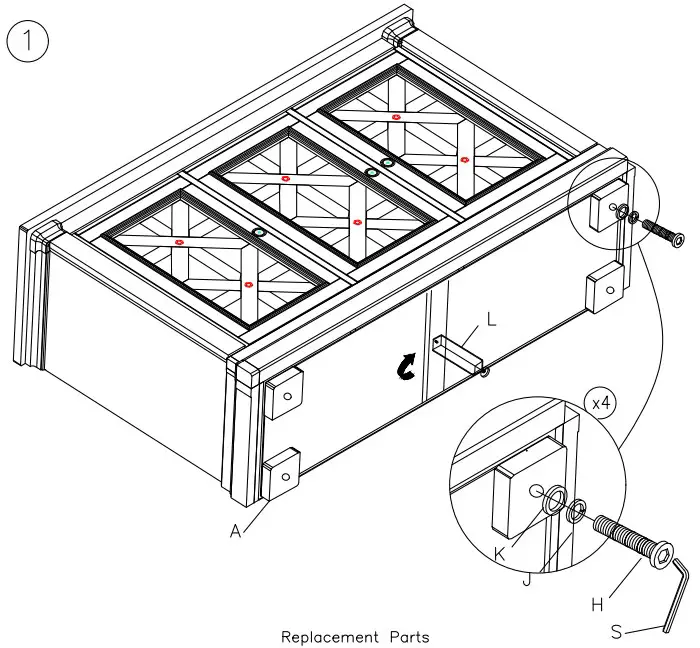 1

L

x4

A

K

J

H

S

Replacement Parts