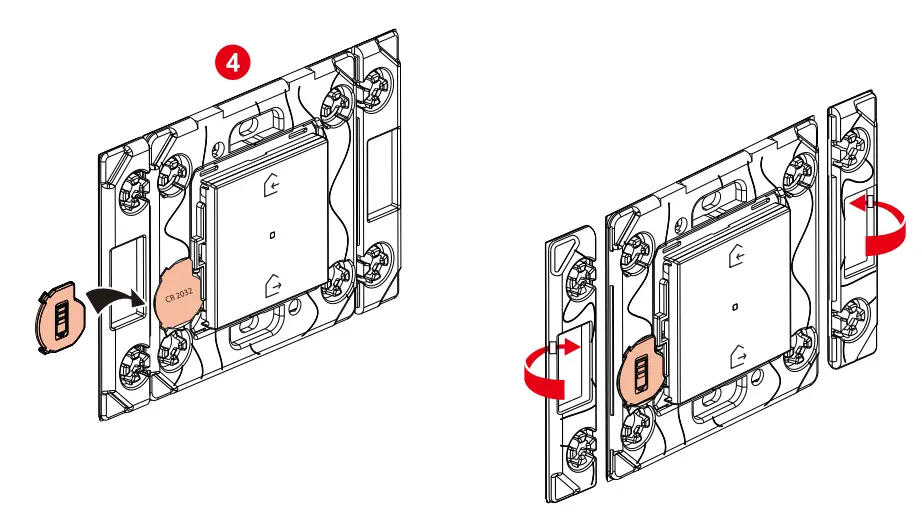 4

CR 2032