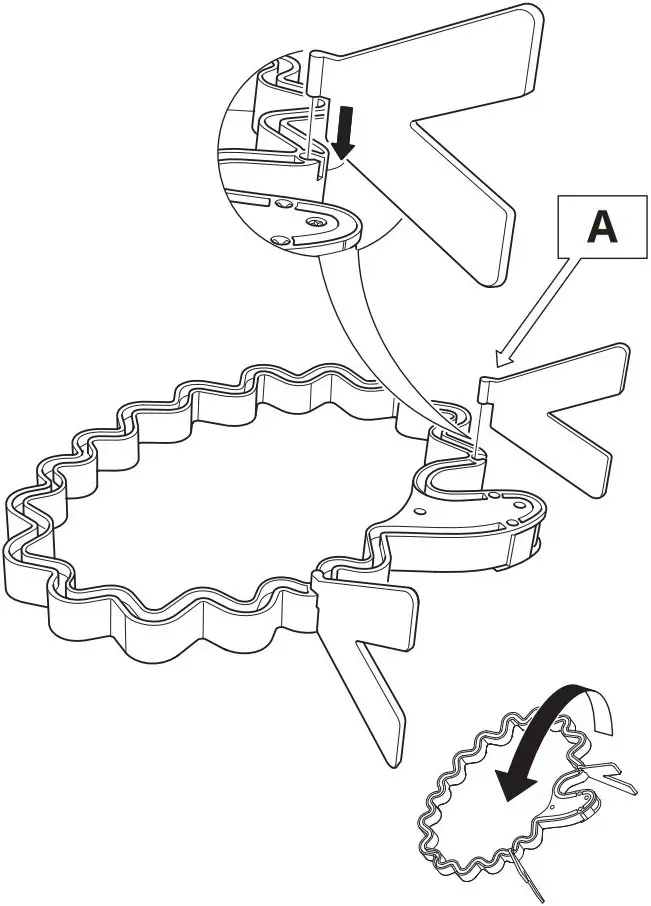 A