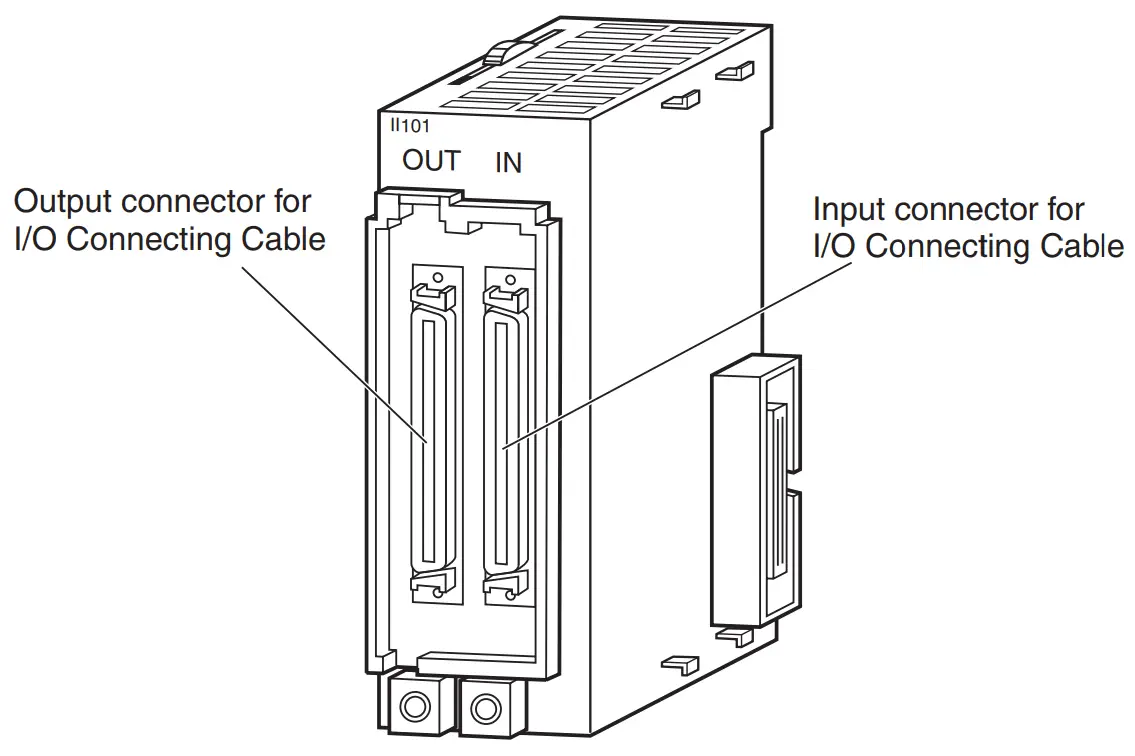 II101

OUT IN

Output connector for I/O Connecting Cable

Input connector for I/O Connecting Cable