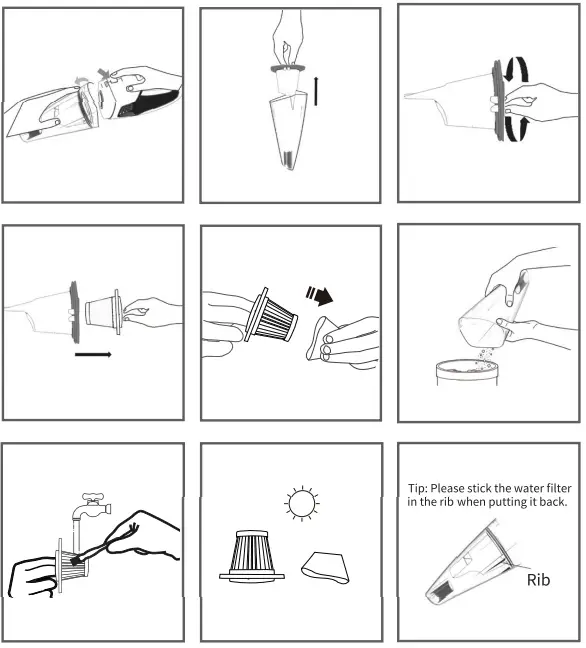 Tip: Please stick the water filter in the rib when putting it back.

Rib