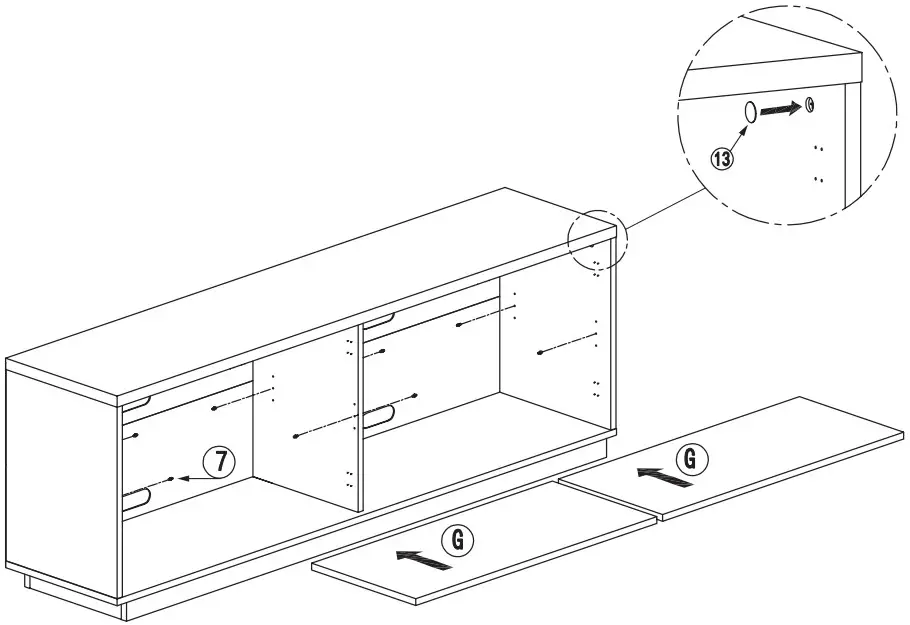 13

7

G

G