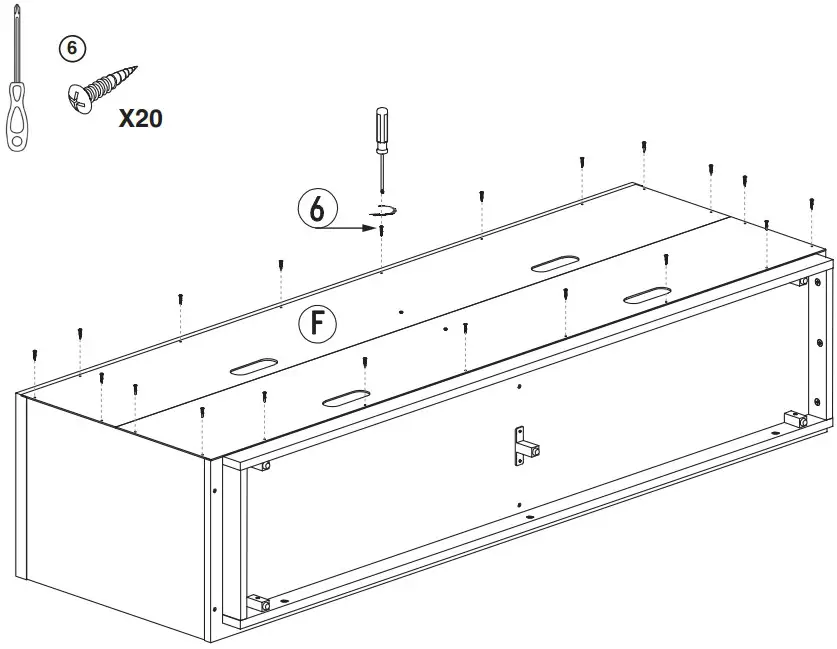 6
X20
6
F