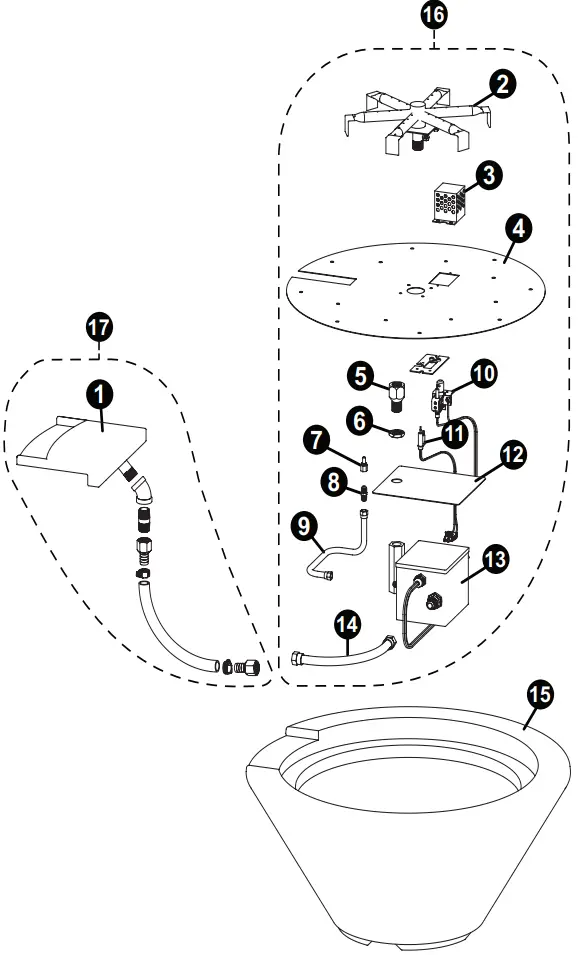 16
2
3
4
17
1
5
10
6
11
7
12
8
9
13
14
15