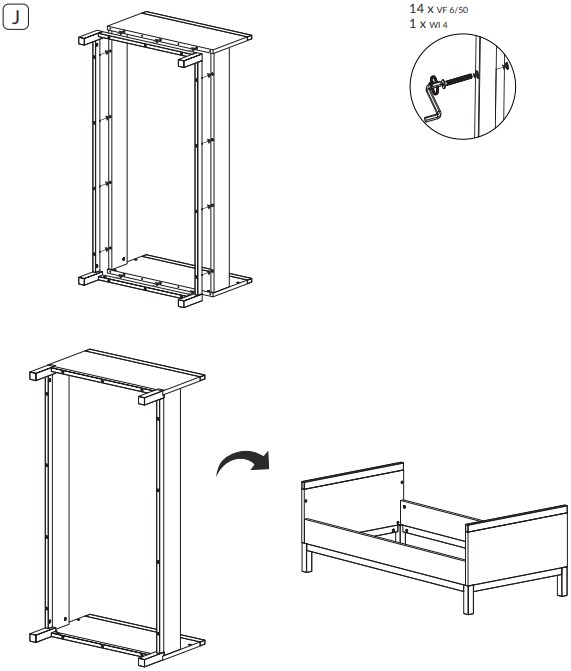 J

14 x VF 6/50
1 x WI 4