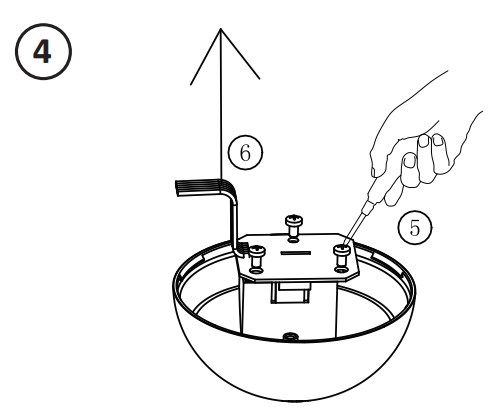 4

6

5