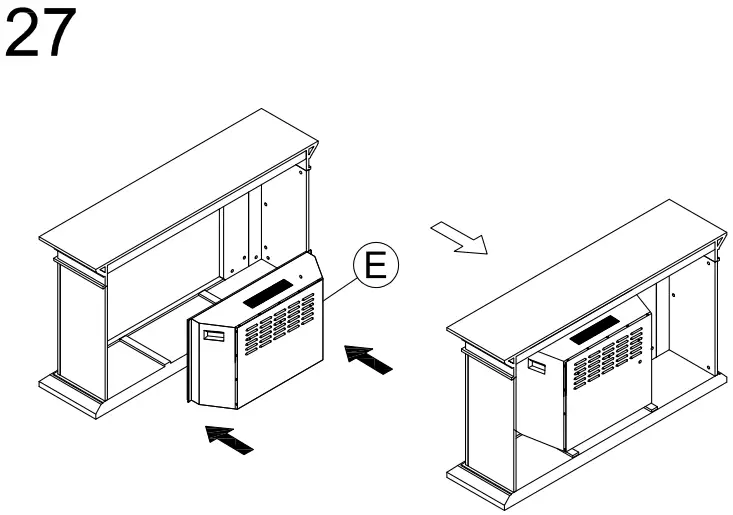 27

E