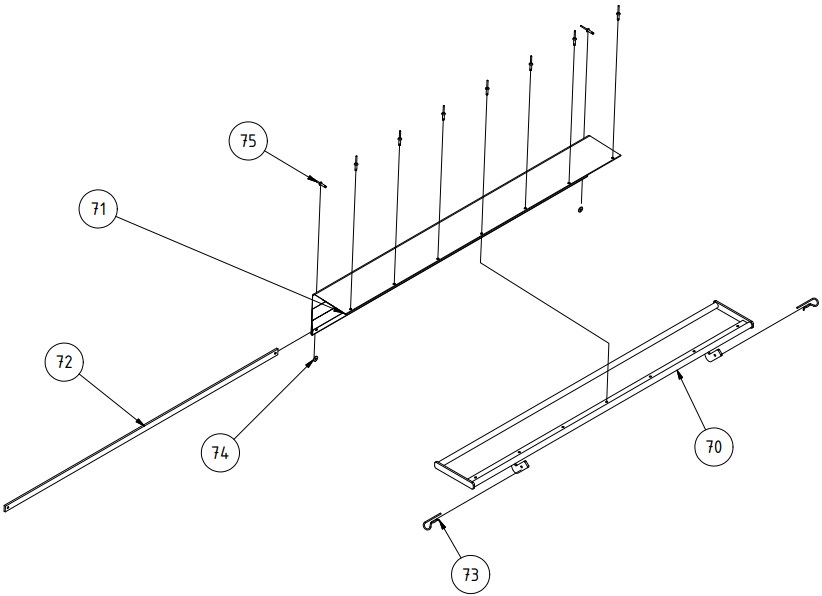 75
71
72
74
70
73