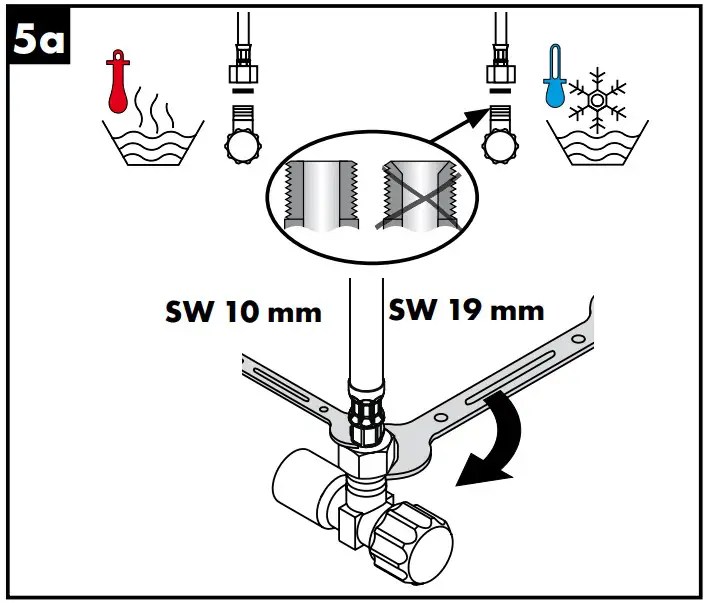 5a

SW 10 mm

SW 19 mm