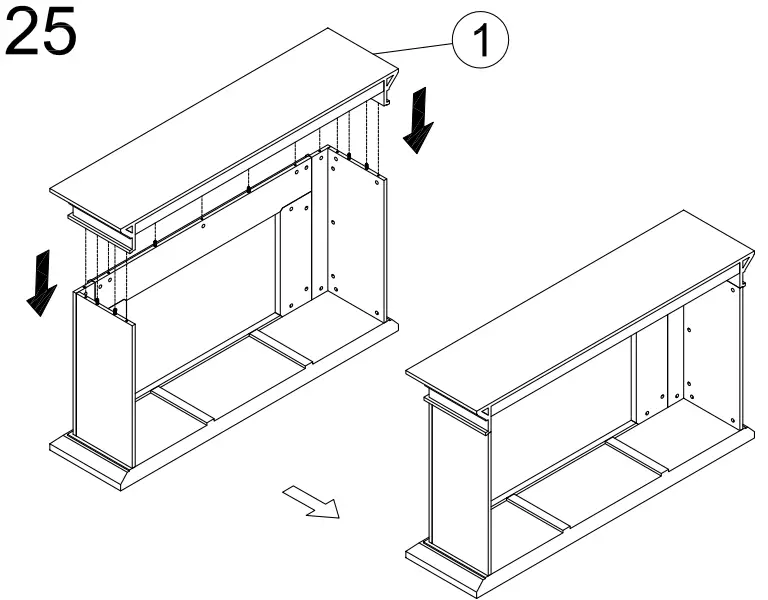 25

1