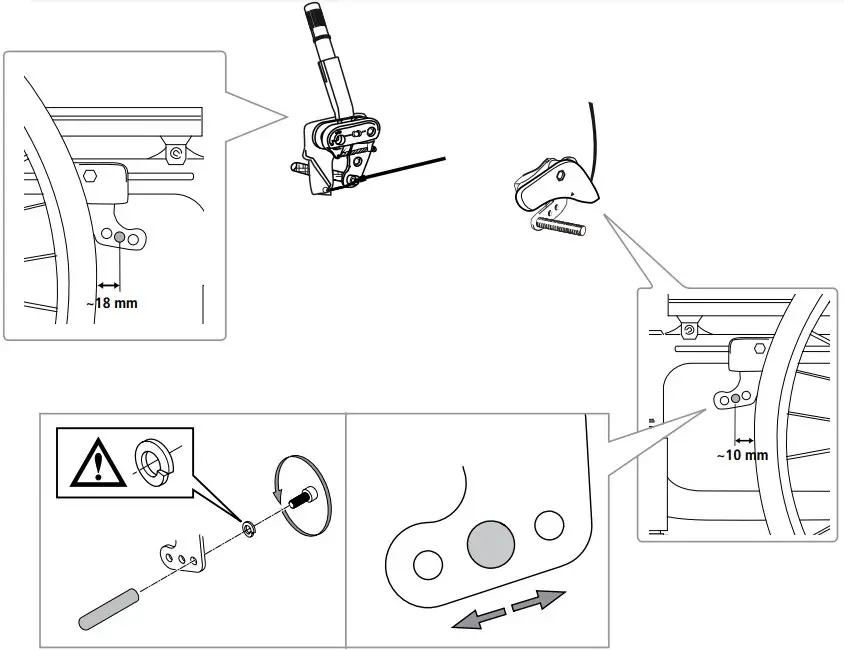 ~18 mm

~10 mm