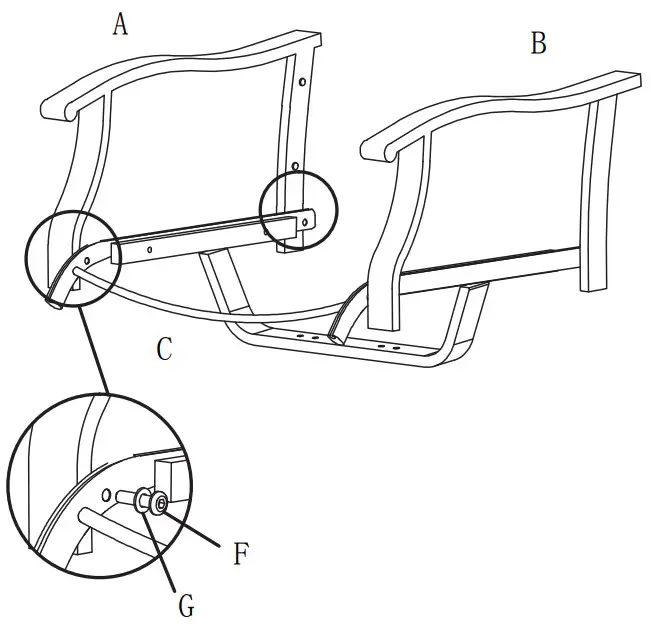 A
B
C
F
G