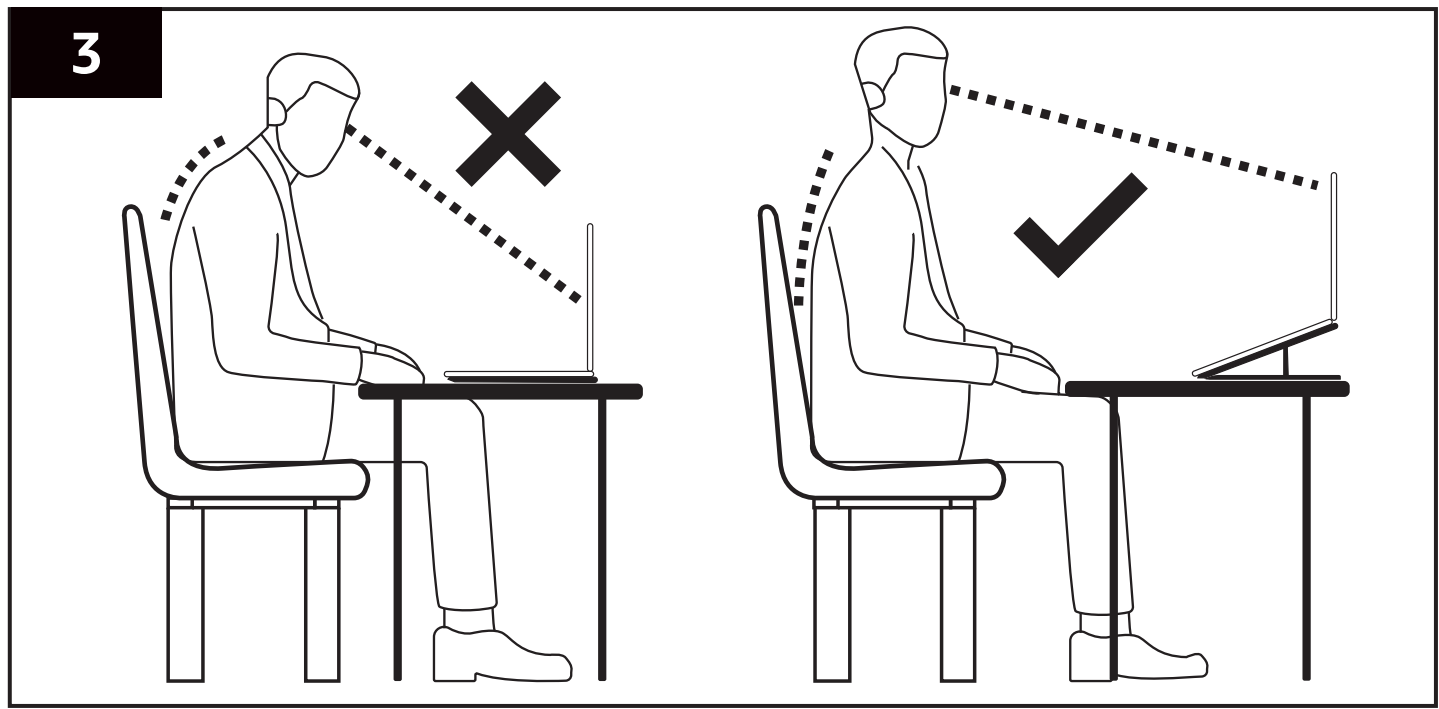 3