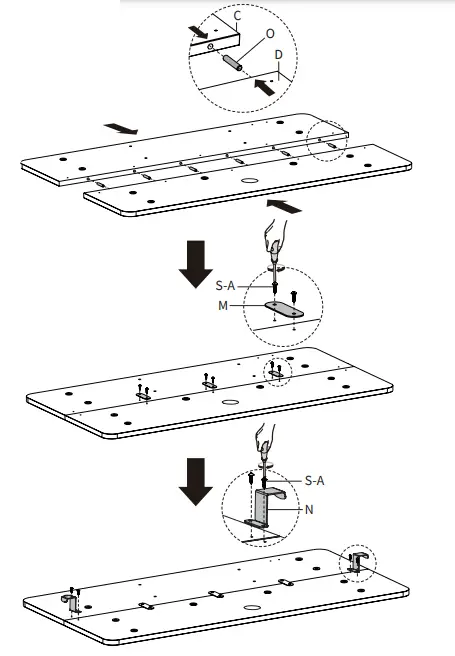 C
O
D
S-A
M
S-A
N