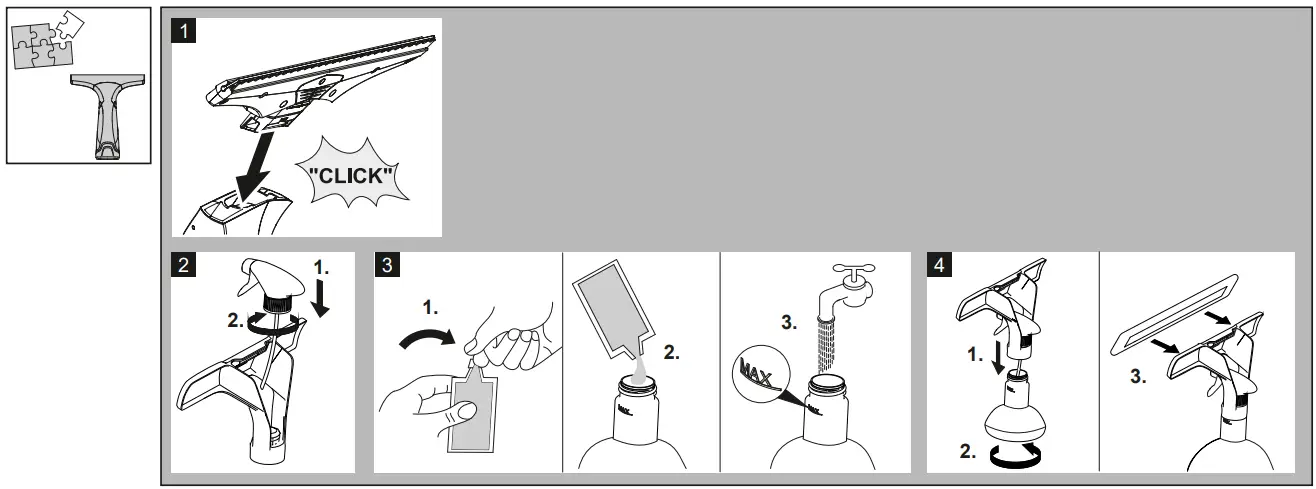 1

"CLICK"

2

1.

2.

3

1.

2.

3.

MAX

MAX

4

1.

2.

3.