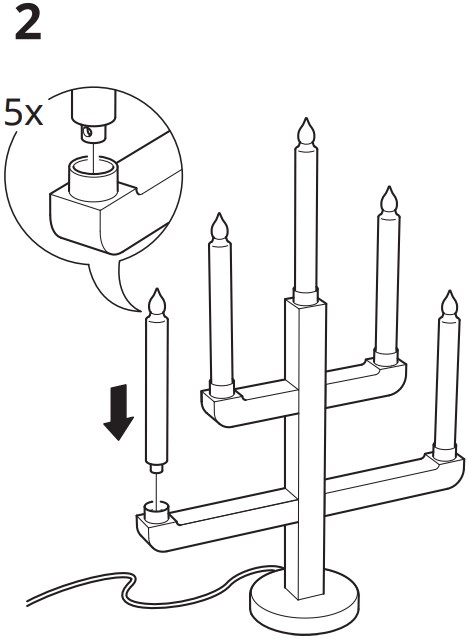 2

5x