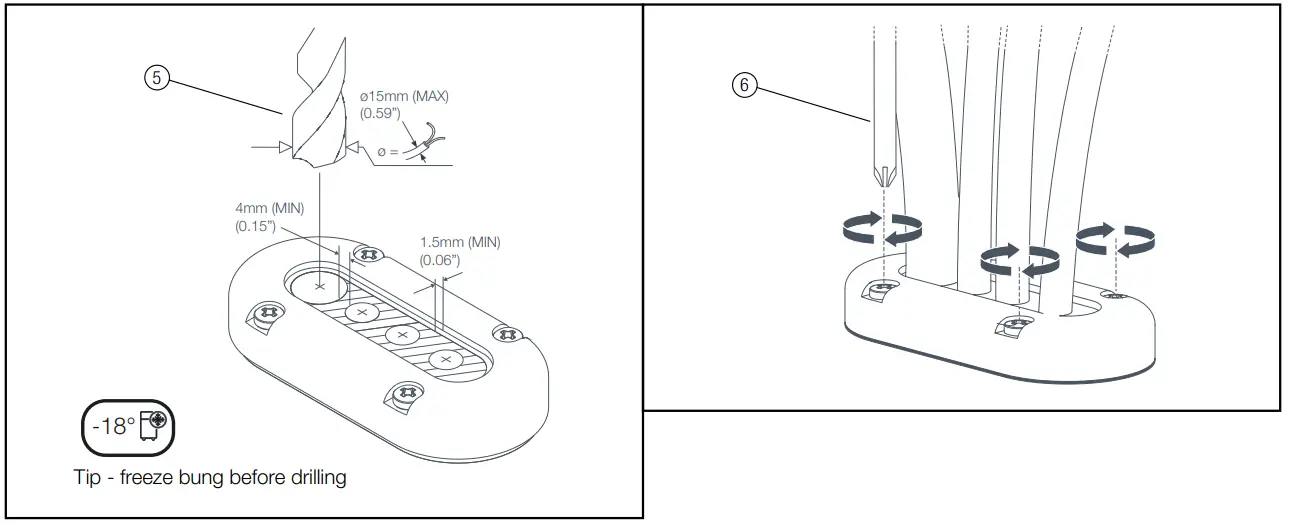 5

ø15mm (MAX)
(0.59")

ø =

4mm (MIN)
(0.15")

1.5mm (MIN)
(0.06")

-18°

Tip - freeze bung before drilling

6