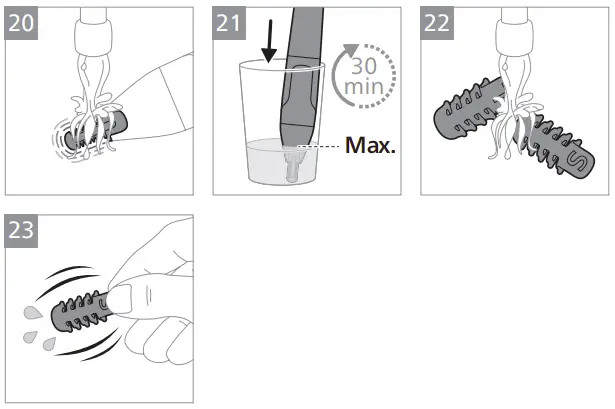 20

21

30 min

Max.

22

S

23