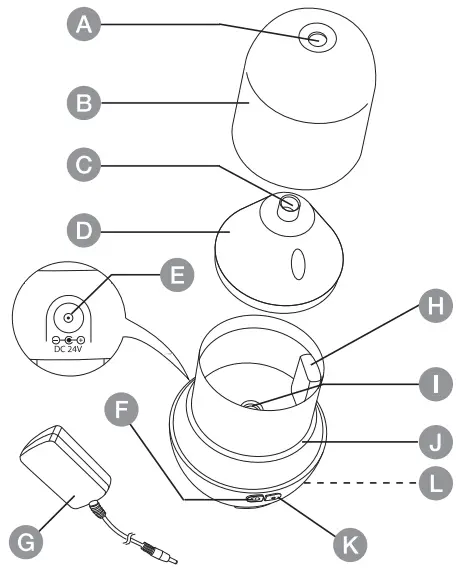 A
B
C
D
E
DC 24V
H
I
F
J
L
G
K