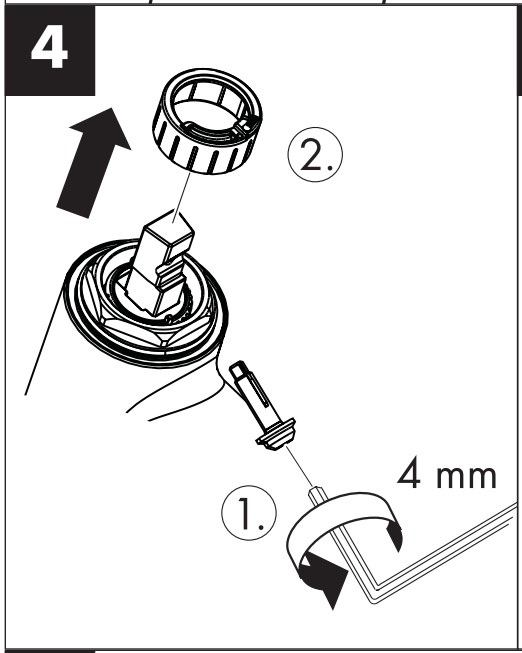 4

2.

4 mm

1.