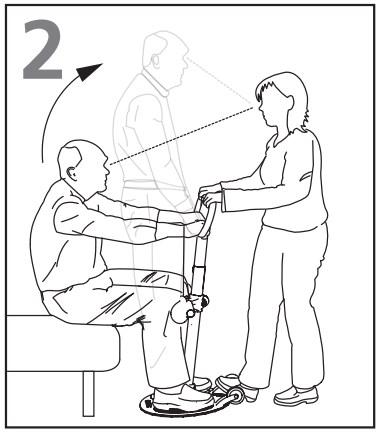 2