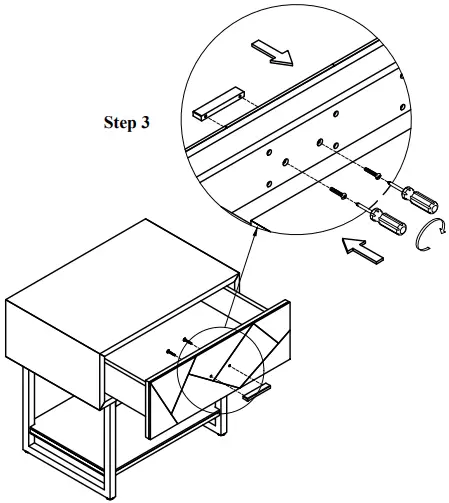 Step 3