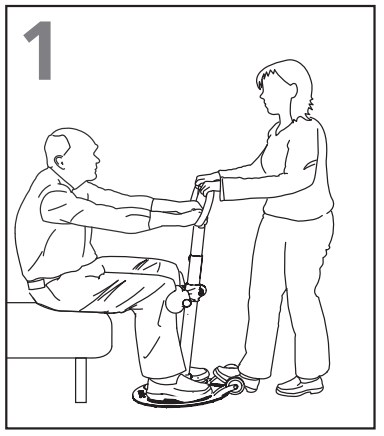 1