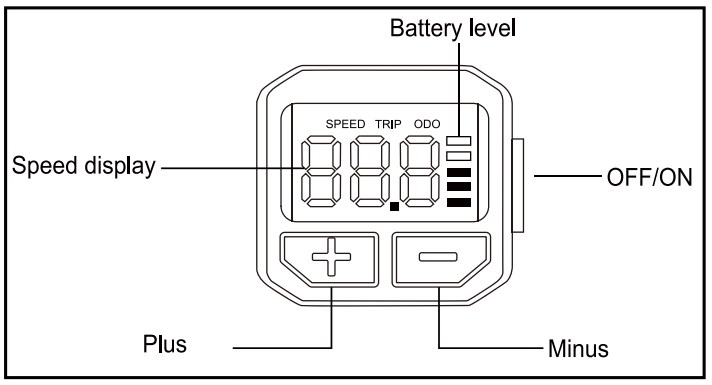 Battery level

SPEED TRIP ODO

Speed display

OFF/ON

Plus

Minus