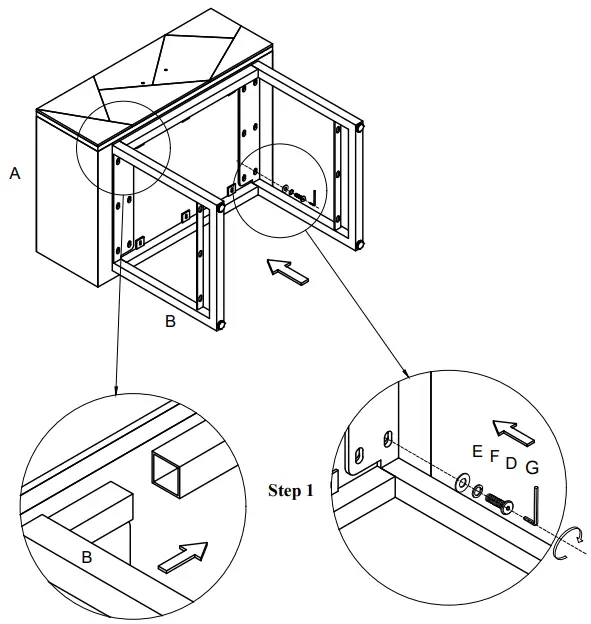 A

B

B

Step 1

E F D G