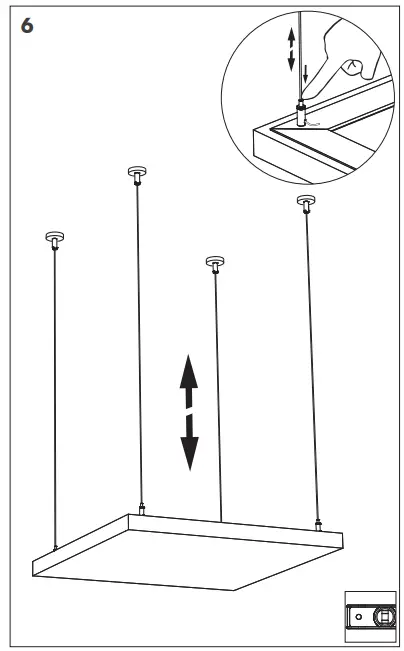 6