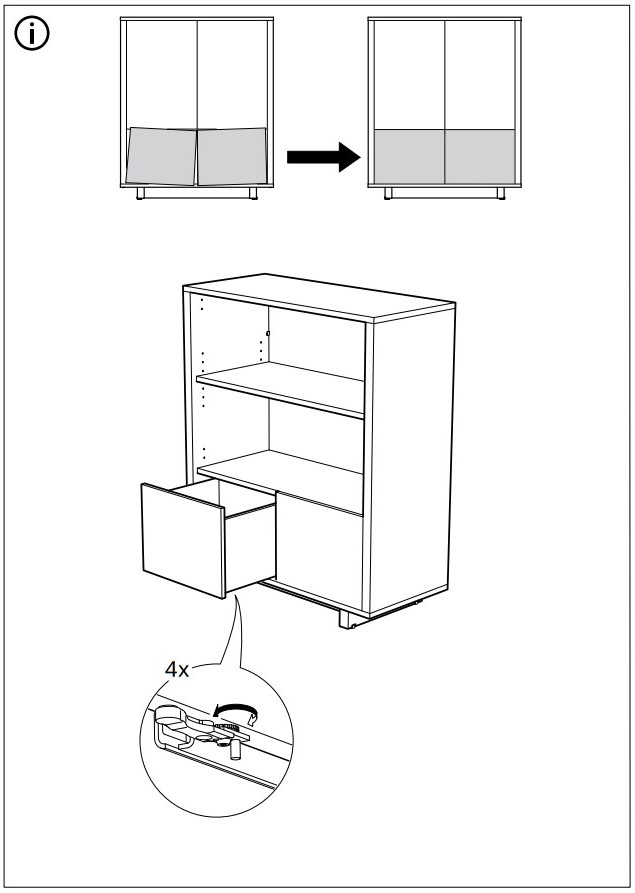 4x