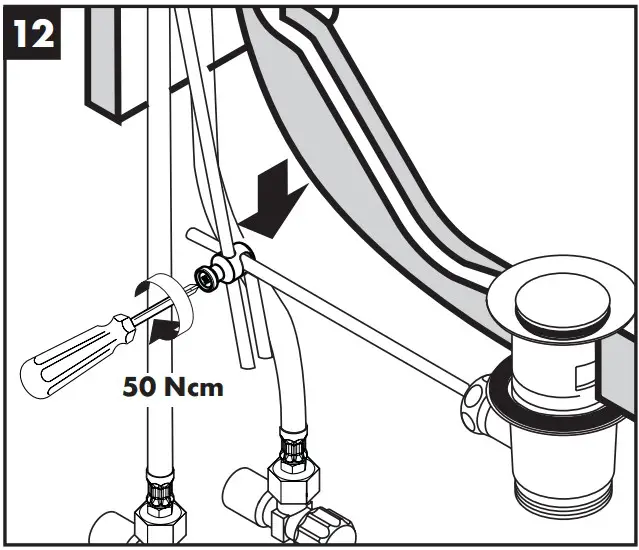 12

50 Ncm