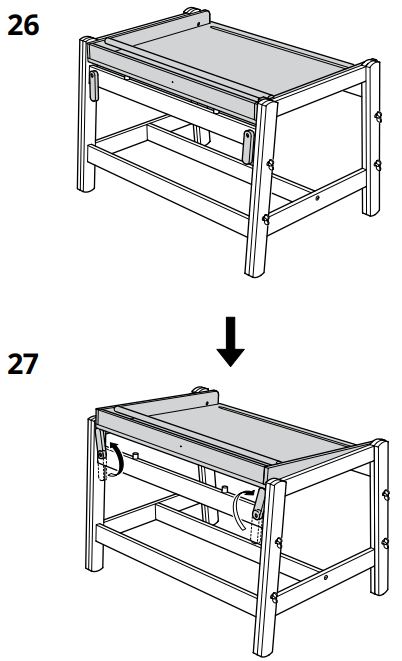 26

27