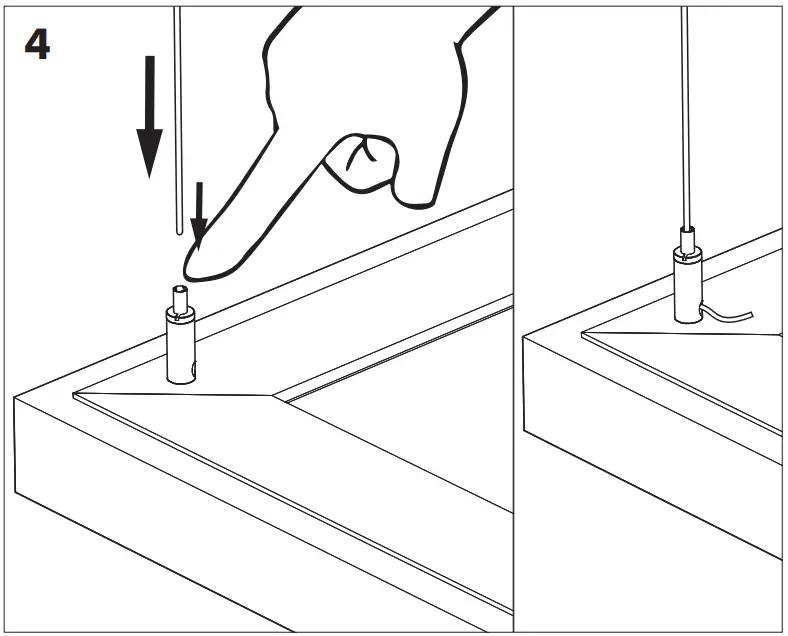 4