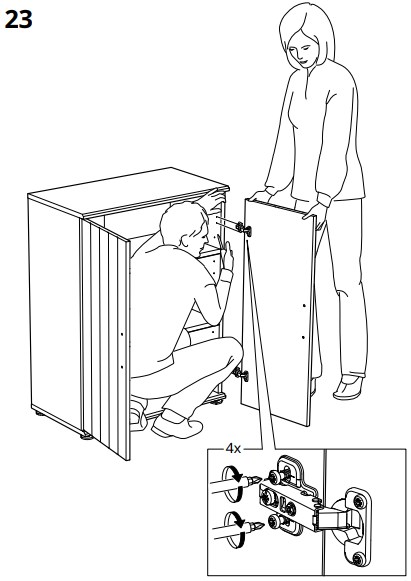 23

4x