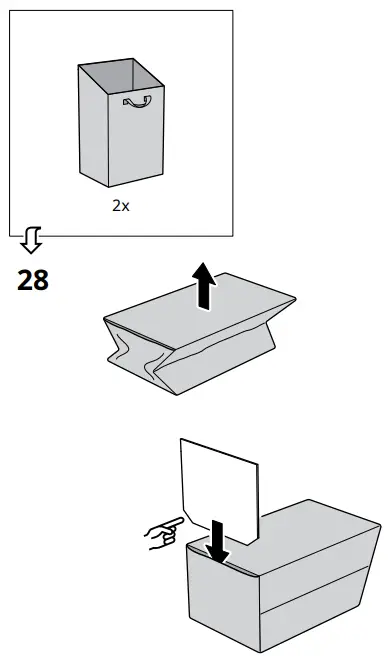 2x

28