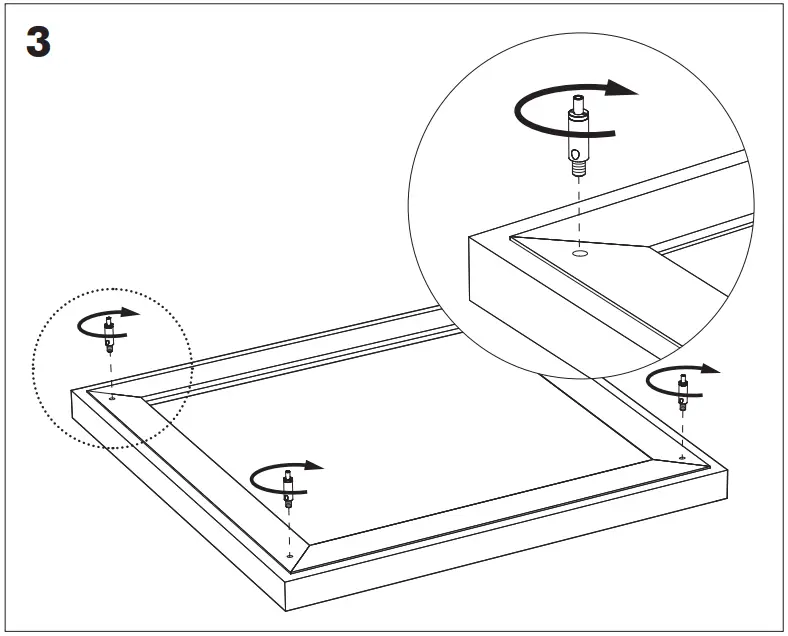 3