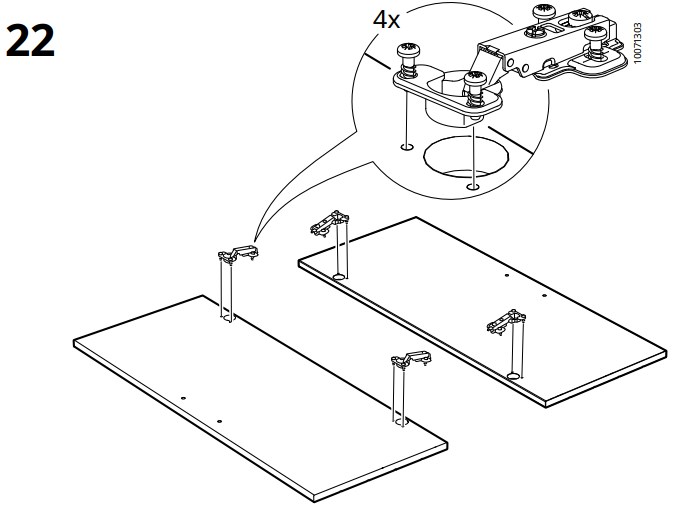 22

4x

10071303