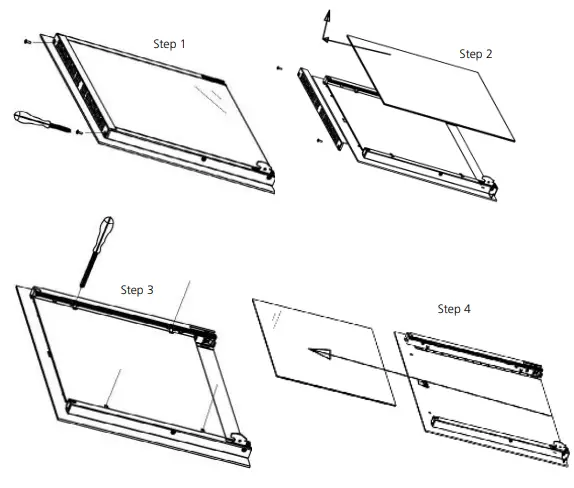 Step 1

Step 2

Step 3

Step 4