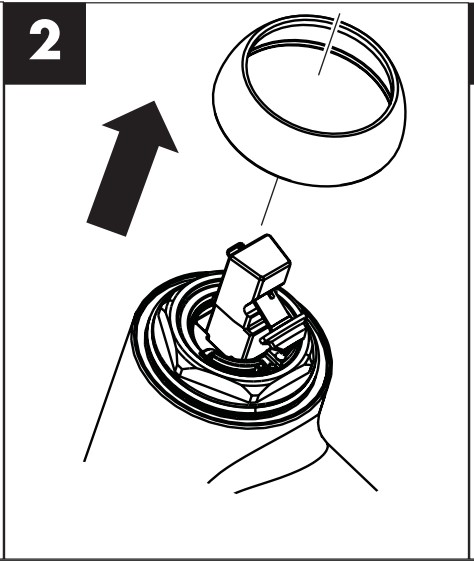 2