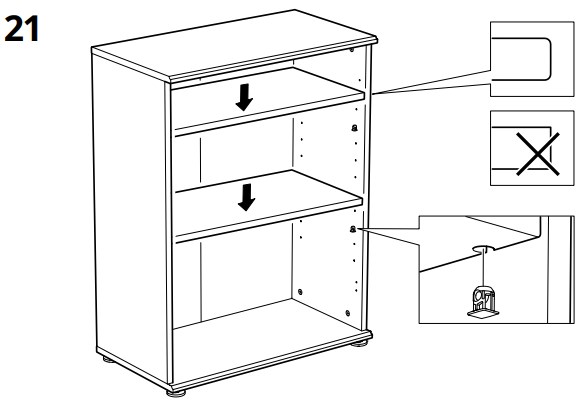 21