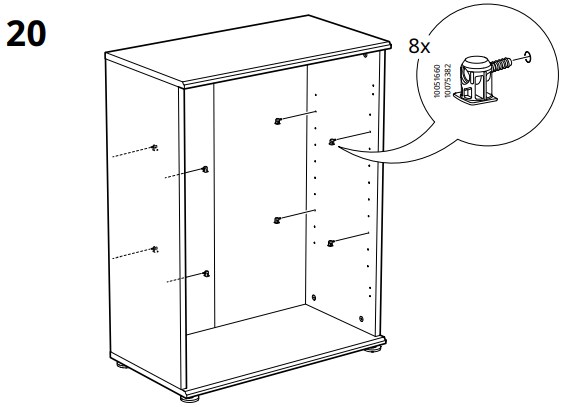 20

8x

10051660
10075382