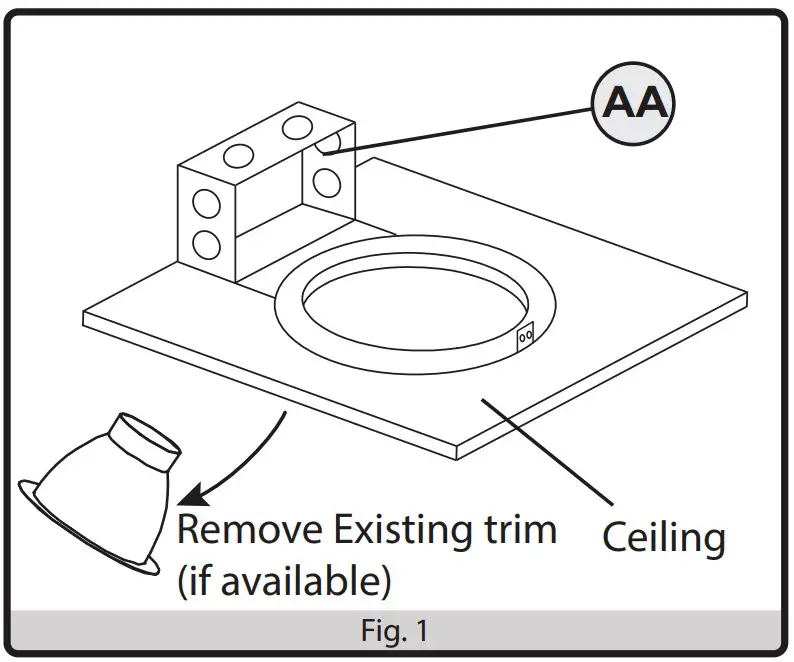 AA

Remove Existing trim (if available)

Ceiling

Fig. 1