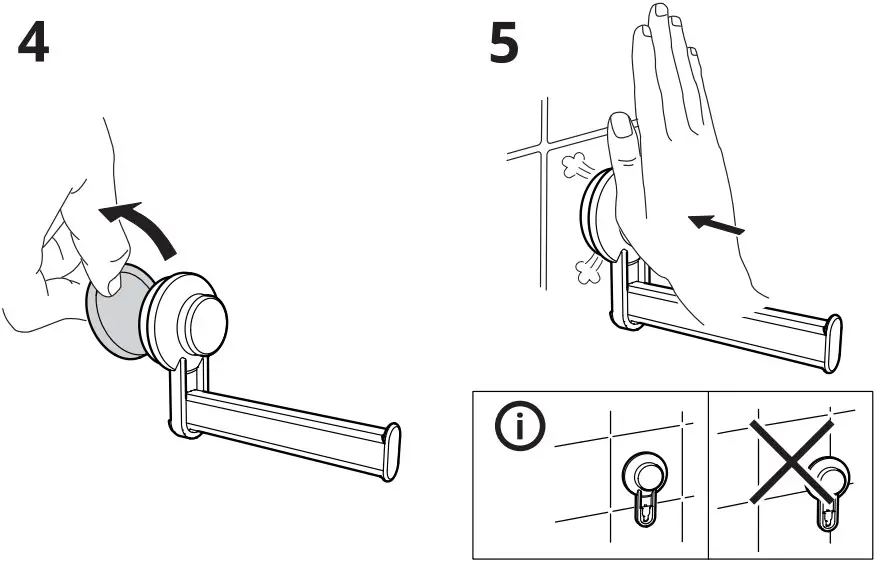 4

5

i